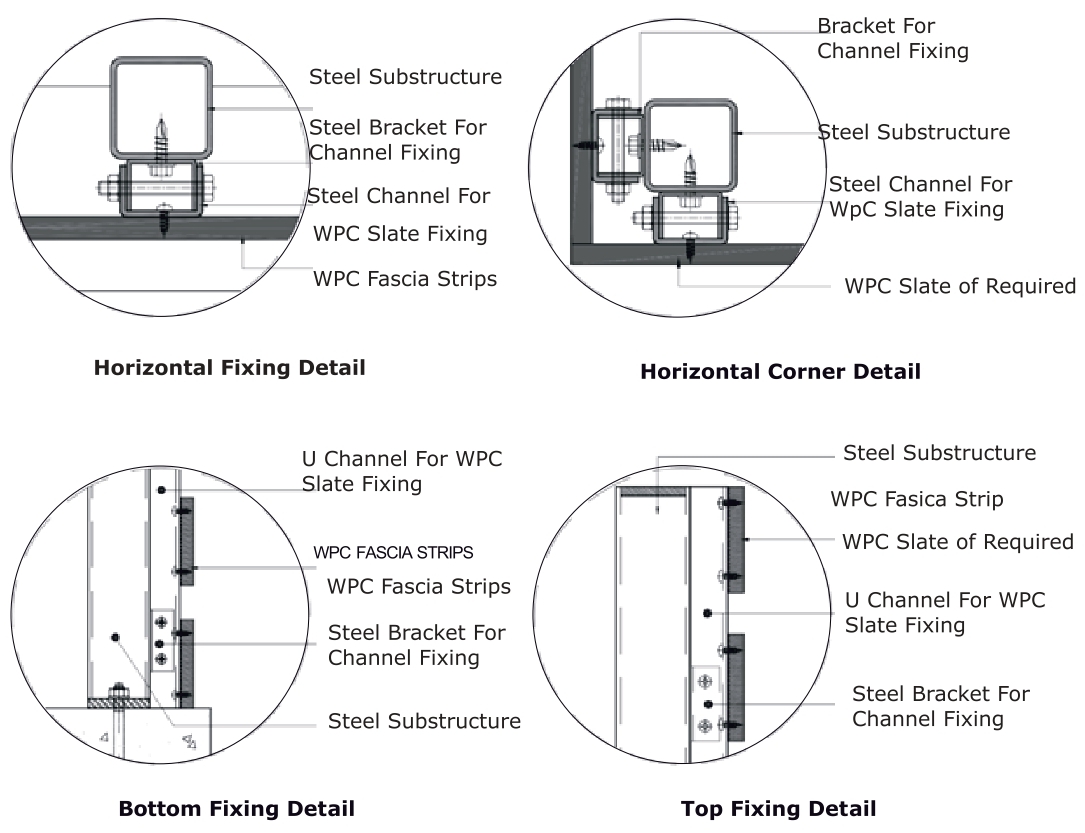 Steel Substructure

Steel Bracket For Channel Fixing

Steel Channel For WPC Slate Fixing

WPC Fascia Strips

Horizontal Fixing Detail

Bracket For Channel Fixing

Steel Substructure

Steel Channel For WpC Slate Fixing

WPC Slate of Required

Horizontal Corner Detail

U Channel For WPC Slate Fixing

WPC FASCIA STRIPS

WPC Fascia Strips

Steel Bracket For Channel Fixing

Steel Substructure

Bottom Fixing Detail

Steel Substructure

WPC Fasica Strip

WPC Slate of Required

U Channel For WPC Slate Fixing

Steel Bracket For Channel Fixing

Top Fixing Detail