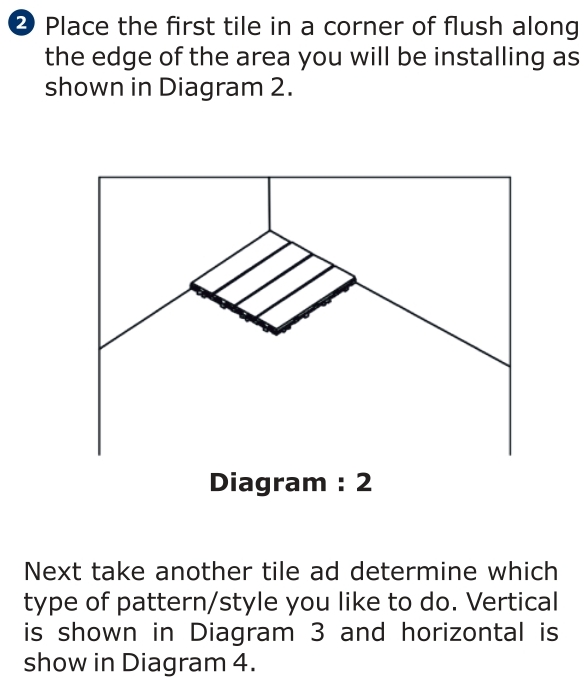 2 Place the first tile in a corner of flush along the edge of the area you will be installing as shown in Diagram 2.

Diagram : 2

Next take another tile ad determine which type of pattern/style you like to do. Vertical is shown in Diagram 3 and horizontal is show in Diagram 4.