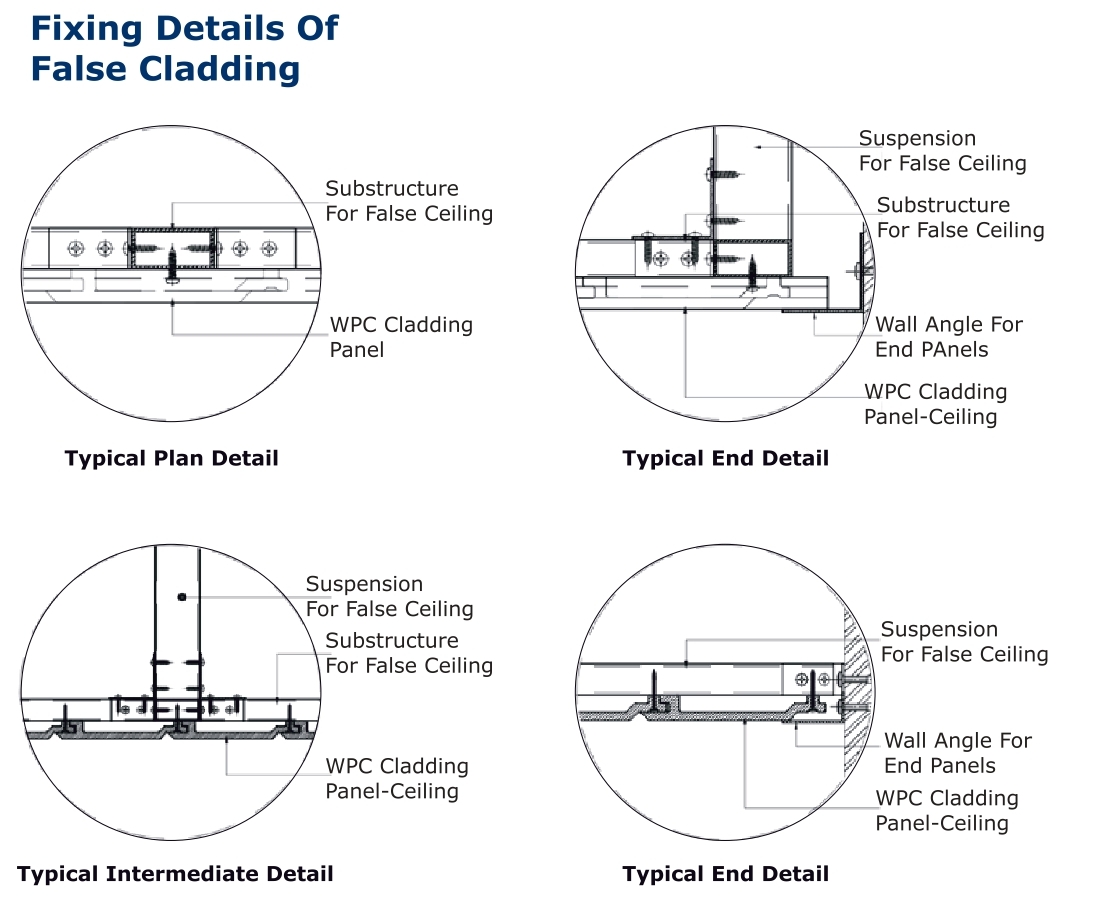 Fixing Details Of False Cladding

Substructure For False Ceiling

WPC Cladding Panel

Typical Plan Detail

Suspension For False Ceiling

Substructure For False Ceiling

Wall Angle For End PAnels

WPC Cladding Panel-Ceiling

Typical End Detail

Suspension For False Ceiling

Substructure For False Ceiling

WPC Cladding Panel-Ceiling

Typical Intermediate Detail

Suspension For False Ceiling

Wall Angle For End Panels

WPC Cladding Panel-Ceiling

Typical End Detail